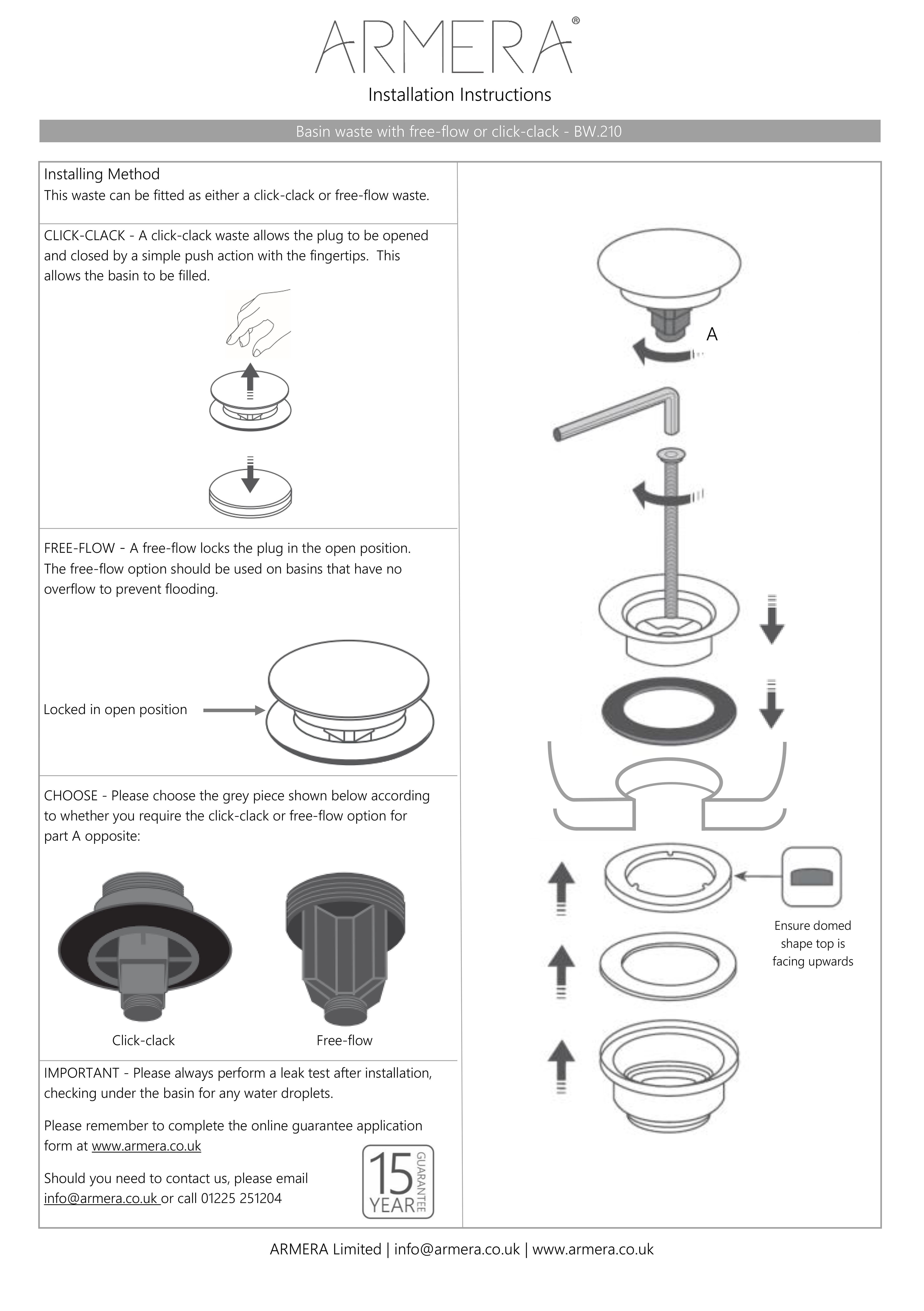 ARMERA®

Installation Instructions

Basin waste with free-flow or click-clack - BW.210

Installing Method
This waste can be fitted as either a click-clack or free-flow waste.

CLICK-CLACK - A click-clack waste allows the plug to be opened and closed by a simple push action with the fingertips. This allows the basin to be filled.

FREE-FLOW - A free-flow locks the plug in the open position. The free-flow option should be used on basins that have no overflow to prevent flooding.

Locked in open position

CHOOSE - Please choose the grey piece shown below according to whether you require the click-clack or free-flow option for part A opposite:

Click-clack

Free-flow

IMPORTANT - Please always perform a leak test after installation, checking under the basin for any water droplets.

Please remember to complete the online guarantee application form at www.armera.co.uk

Should you need to contact us, please email info@armera.co.uk or call 01225 251204

15 YEAR GUARANTEE

A

Ensure domed shape top is facing upwards

ARMERA Limited | info@armera.co.uk | www.armera.co.uk